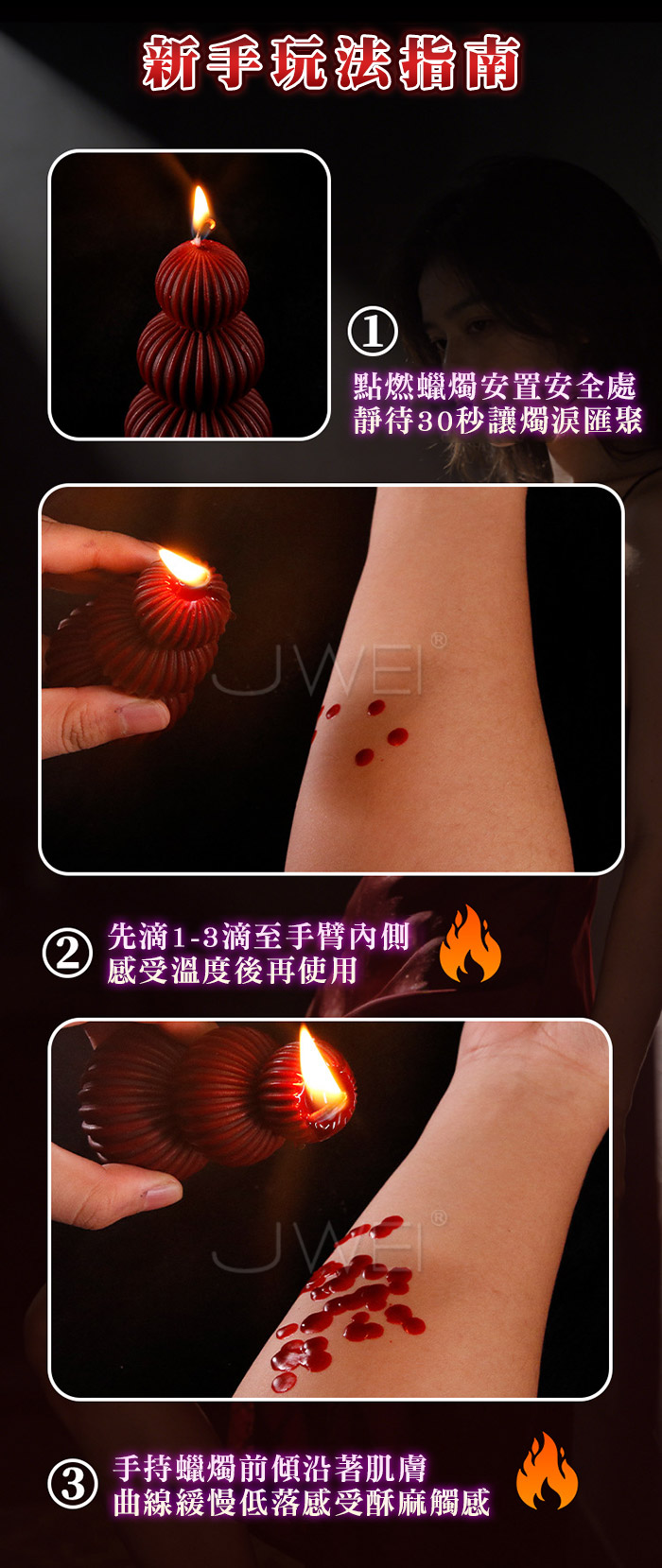 新手玩法指南

①
點燃蠟燭安置安全處
靜待30秒讓燭淚匯聚

JWEI®

②
先滴1-3滴至手臂內側
感受溫度後再使用

JWEI®

③
手持蠟燭前傾沿著肌膚
曲線緩慢低落感受酥麻觸感